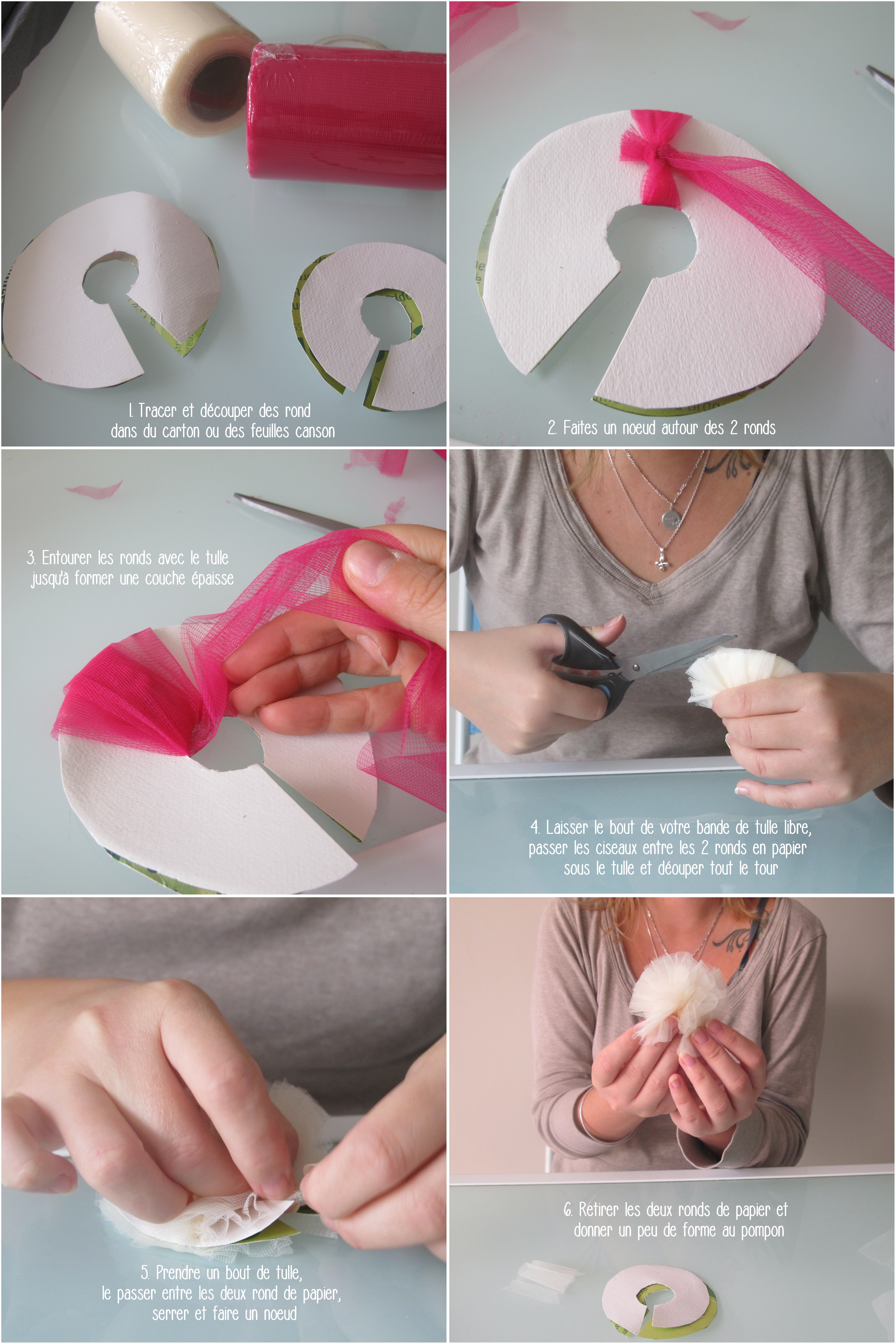 1. Tracer et découper des rond dans du carton ou des feuilles canson

2. Faites un noeud autour des 2 ronds

3. Entourer les ronds avec le tulle jusqu'à former une couche épaisse

4. Laisser le bout de votre bande de tulle libre, passer les ciseaux entre les 2 ronds en papier sous le tulle et déouper tout le tour

5. Prendre un bout de tulle, le passer entre les deux rond de papier, serrer et faire un noeud

6. Retirer les deux ronds de papier et donner un peu de forme au pompon